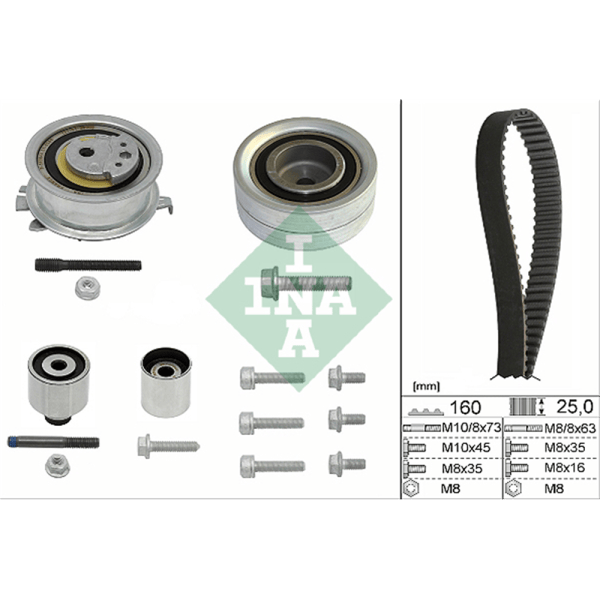 INA

[mm]

| 160 | 25,0 |
|---|---|
| M10/8x73 | M8/8x63 |
| M10x45 | M8x35 |
| M8x35 | M8x16 |
| M8 | M8 |